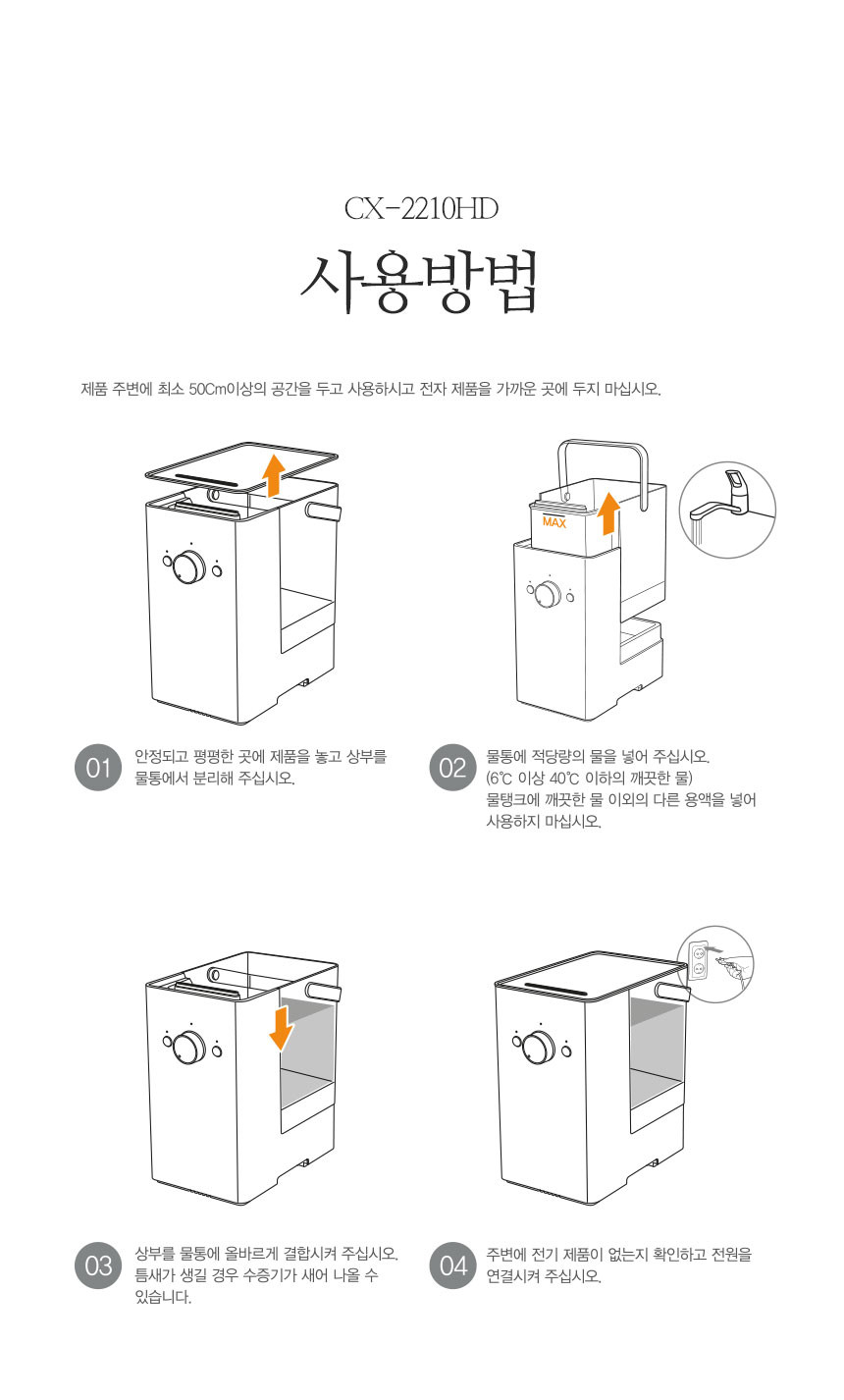 CX-2210HD

사용방법

제품 주변에 최소 50Cm이상의 공간을 두고 사용하시고 전자 제품을 가까운 곳에 두지 마십시오.

MAX

01 안정되고 평평한 곳에 제품을 놓고 상부를 물통에서 분리해 주십시오.

02 물통에 적당량의 물을 넣어 주십시오. (6℃ 이상 40℃ 이하의 깨끗한 물) 물탱크에 깨끗한 물 이외의 다른 용액을 넣어 사용하지 마십시오.

03 상부를 물통에 올바르게 결합시켜 주십시오. 틈새가 생길 경우 수증기가 새어 나올 수 있습니다.

04 주변에 전기 제품이 없는지 확인하고 전원을 연결시켜 주십시오.