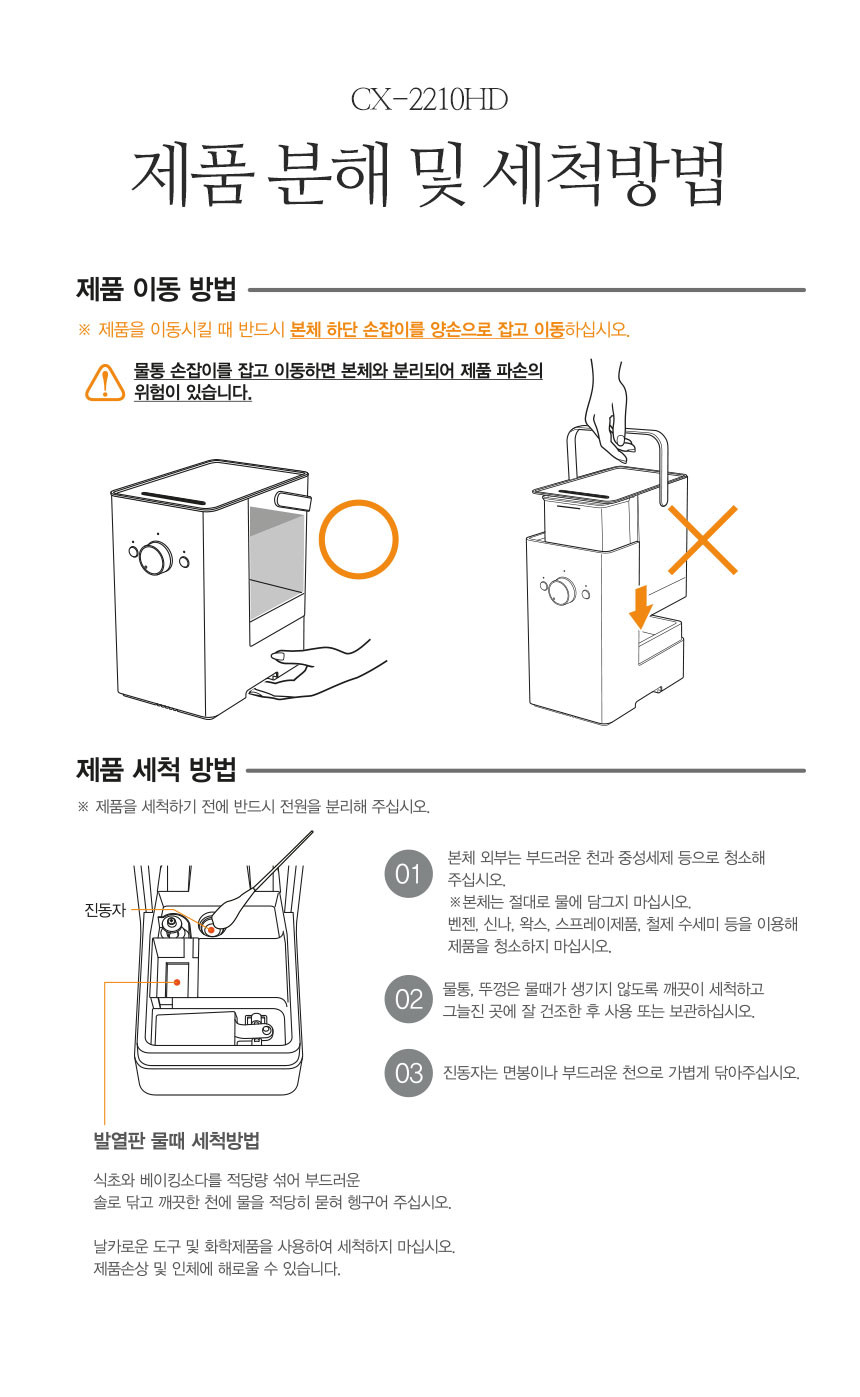 CX-2210HD

제품 분해 및 세척방법

제품 이동 방법

※ 제품을 이동시킬 때 반드시 본체 하단 손잡이를 양손으로 잡고 이동하십시오.

물통 손잡이를 잡고 이동하면 본체와 분리되어 제품 파손의 위험이 있습니다.

제품 세척 방법

※ 제품을 세척하기 전에 반드시 전원을 분리해 주십시오.

진동자

01 본체 외부는 부드러운 천과 중성세제 등으로 청소해 주십시오.
※본체는 절대로 물에 담그지 마십시오.
벤젠, 신나, 왁스, 스프레이제품, 철제 수세미 등을 이용해 제품을 청소하지 마십시오.

02 물통, 뚜껑은 물때가 생기지 않도록 깨끗이 세척하고 그늘진 곳에 잘 건조한 후 사용 또는 보관하십시오.

03 진동자는 면봉이나 부드러운 천으로 가볍게 닦아주십시오.

발열판 물때 세척방법

식초와 베이킹소다를 적당량 섞어 부드러운 솔로 닦고 깨끗한 천에 물을 적당히 묻혀 헹구어 주십시오.

날카로운 도구 및 화학제품을 사용하여 세척하지 마십시오.
제품손상 및 인체에 해로울 수 있습니다.